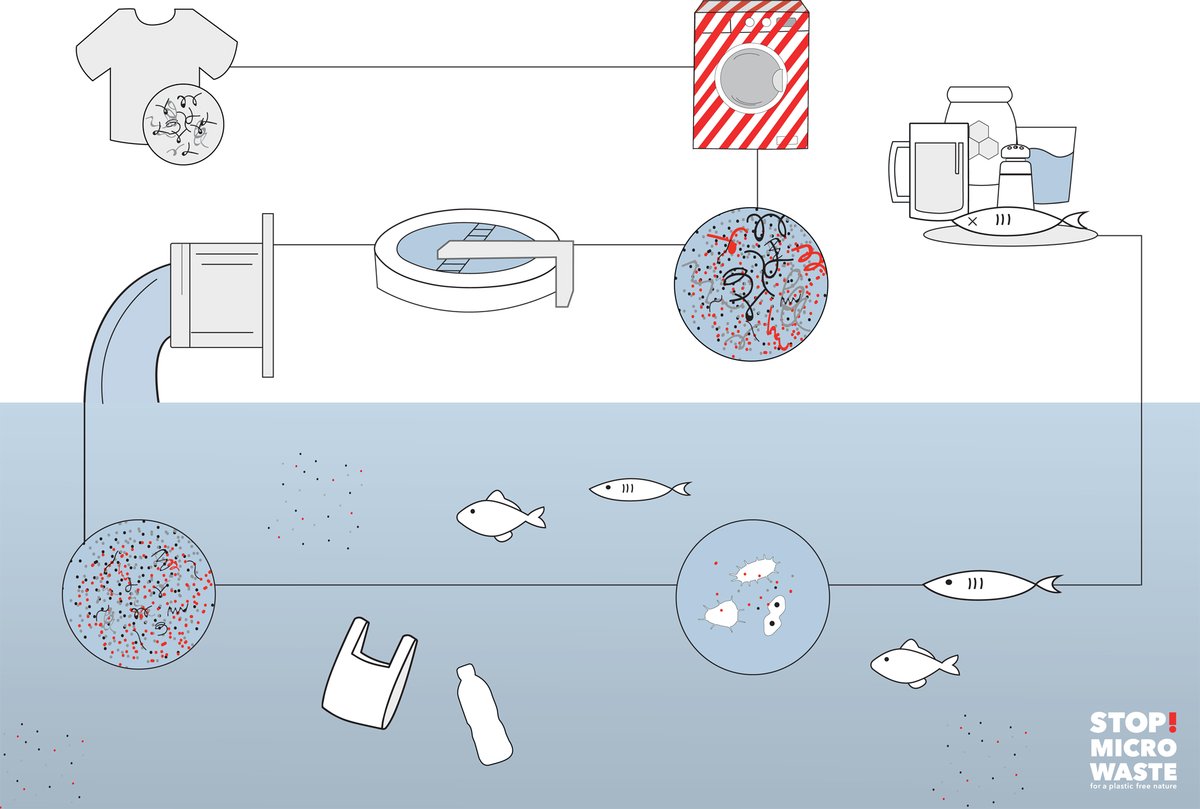 STOP!
MICRO
WASTE
for a plastic free nature